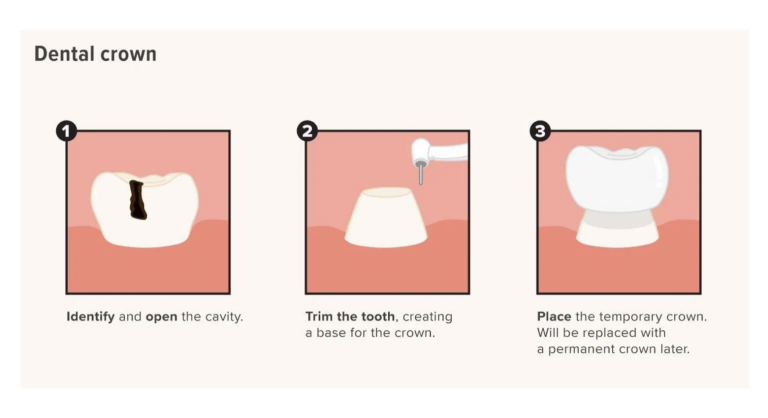 Dental crown

1

Identify and open the cavity.

2

Trim the tooth, creating a base for the crown.

3

Place the temporary crown. Will be replaced with a permanent crown later.